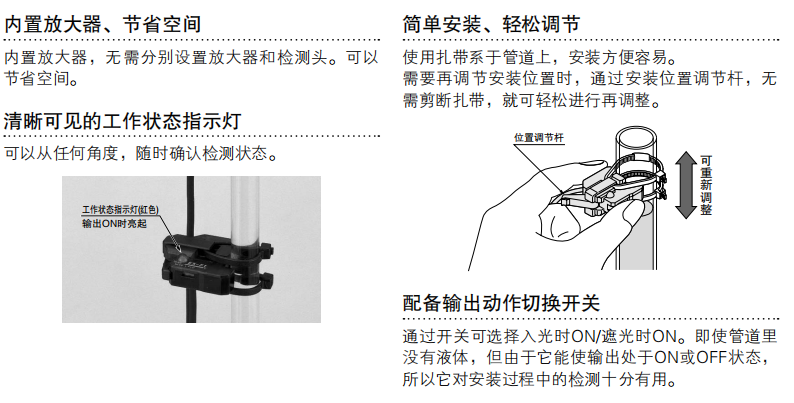 内置放大器、节省空间

内置放大器，无需分别设置放大器和检测头。可以节省空间。

清晰可见的工作状态指示灯

可以从任何角度，随时确认检测状态。

工作状态指示灯(红色)
输出ON时亮起

简单安装、轻松调节

使用扎带系于管道上，安装方便容易。
需要再调节安装位置时，通过安装位置调节杆，无需剪断扎带，就可轻松进行再调整。

位置调节杆

可重新调整

配备输出动作切换开关

通过开关可选择入光时ON/遮光时ON。即使管道里没有液体，但由于它能使输出处于ON或OFF状态，所以它对安装过程中的检测十分有用。