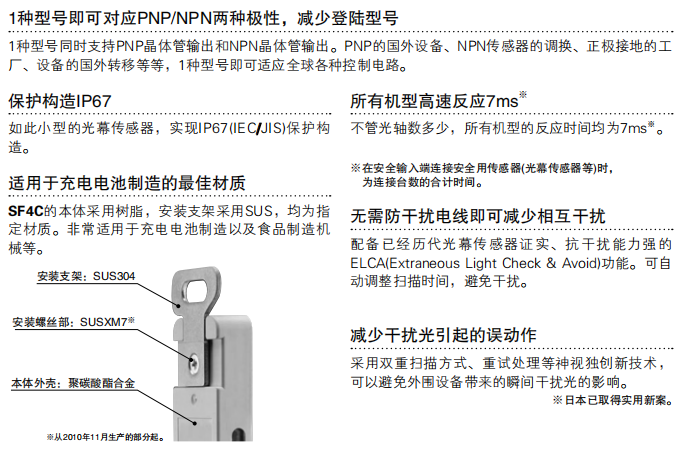 1种型号即可对应PNP/NPN两种极性，减少登陆型号

1种型号同时支持PNP晶体管输出和NPN晶体管输出。PNP的国外设备、NPN传感器的调换、正极接地的工厂、设备的国外转移等等，1种型号即可适应全球各种控制电路。

保护构造IP67

如此小型的光幕传感器，实现IP67(IEC/JIS)保护构造。

适用于充电电池制造的最佳材质

SF4C的本体采用树脂，安装支架采用SUS，均为指定材质。非常适用于充电电池制造以及食品制造机械等。

安装支架：SUS304

安装螺丝部：SUSXM7※

本体外壳：聚碳酸酯合金

※从2010年11月生产的部分起。

所有机型高速反应7ms※

不管光轴数多少，所有机型的反应时间均为7ms※。

※在安全输入端连接安全用传感器(光幕传感器等)时，为连接台数的合计时间。

无需防干扰电线即可减少相互干扰

配备已经历代光幕传感器证实、抗干扰能力强的ELCA(Extraneous Light Check & Avoid)功能。可自动调整扫描时间，避免干扰。

减少干扰光引起的误动作

采用双重扫描方式、重试处理等神视独创新技术，可以避免外围设备带来的瞬间干扰光的影响。
※日本已取得实用新案。