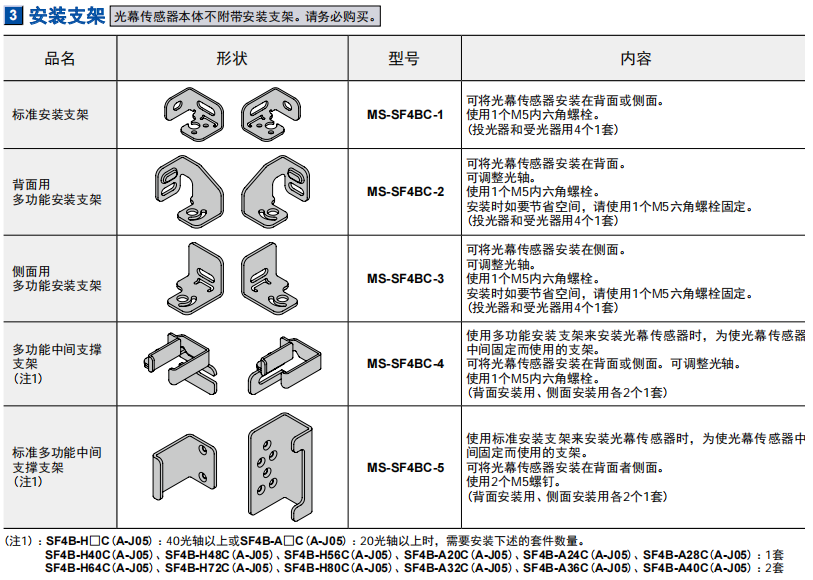 3 安装支架 光幕传感器本体不附带安装支架。请务必购买。

| 品名 | 形状 | 型号 | 内容 |
|---|---|---|---|
| 标准安装支架 | | MS-SF4BC-1 | 可将光幕传感器安装在背面或侧面。<br>使用1个M5内六角螺栓。<br>（投光器和受光器用4个1套） |
| 背面用<br>多功能安装支架 | | MS-SF4BC-2 | 可将光幕传感器安装在背面。<br>可调整光轴。<br>使用1个M5内六角螺栓。<br>安装时如要节省空间，请使用1个M5六角螺栓固定。<br>（投光器和受光器用4个1套） |
| 侧面用<br>多功能安装支架 | | MS-SF4BC-3 | 可将光幕传感器安装在侧面。<br>可调整光轴。<br>使用1个M5内六角螺栓。<br>安装时如要节省空间，请使用1个M5六角螺栓固定。<br>（投光器和受光器用4个1套） |
| 多功能中间支撑支架<br>（注1） | | MS-SF4BC-4 | 使用多功能安装支架来安装光幕传感器时，为使光幕传感器中间固定而使用的支架。<br>可将光幕传感器安装在背面或侧面。可调整光轴。<br>使用1个M5内六角螺栓。<br>（背面安装用、侧面安装用各2个1套） |
| 标准多功能中间支撑支架<br>（注1） | | MS-SF4BC-5 | 使用标准安装支架来安装光幕传感器时，为使光幕传感器中间固定而使用的支架。<br>可将光幕传感器安装在背面者侧面。<br>使用2个M5螺钉。<br>（背面安装用、侧面安装用各2个1套） |

（注1）：SF4B-H□C（A-J05）：40光轴以上或SF4B-A□C（A-J05）：20光轴以上时，需要安装下述的套件数量。
SF4B-H40C（A-J05）、SF4B-H48C（A-J05）、SF4B-H56C（A-J05）、SF4B-A20C（A-J05）、SF4B-A24C（A-J05）、SF4B-A28C（A-J05）：1套
SF4B-H64C（A-J05）、SF4B-H72C（A-J05）、SF4B-H80C（A-J05）、SF4B-A32C（A-J05）、SF4B-A36C（A-J05）、SF4B-A40C（A-J05）：2套