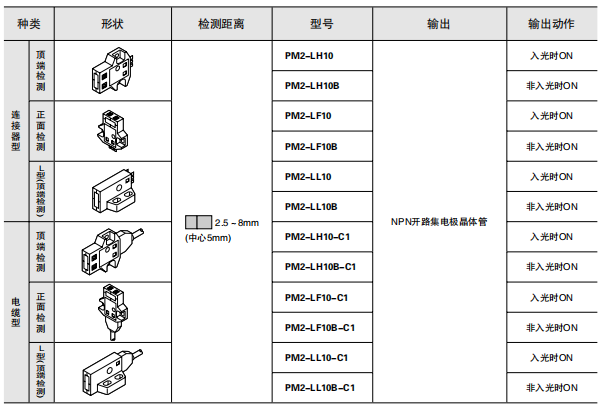 | 种类 | | 形状 | 检测距离 | 型号 | 输出 | 输出动作 |
|---|---|---|---|---|---|---|
| 连接器型 | 顶端检测 | | 2.5 ~ 8mm (中心5mm) | PM2-LH10 | NPN开路集电极晶体管 | 入光时ON |
| | | | | PM2-LH10B | | 非入光时ON |
| | 正面检测 | | | PM2-LF10 | | 入光时ON |
| | | | | PM2-LF10B | | 非入光时ON |
| | L型(顶端检测) | | | PM2-LL10 | | 入光时ON |
| | | | | PM2-LL10B | | 非入光时ON |
| 电缆型 | 顶端检测 | | | PM2-LH10-C1 | | 入光时ON |
| | | | | PM2-LH10B-C1 | | 非入光时ON |
| | 正面检测 | | | PM2-LF10-C1 | | 入光时ON |
| | | | | PM2-LF10B-C1 | | 非入光时ON |
| | L型(顶端检测) | | | PM2-LL10-C1 | | 入光时ON |
| | | | | PM2-LL10B-C1 | | 非入光时ON |