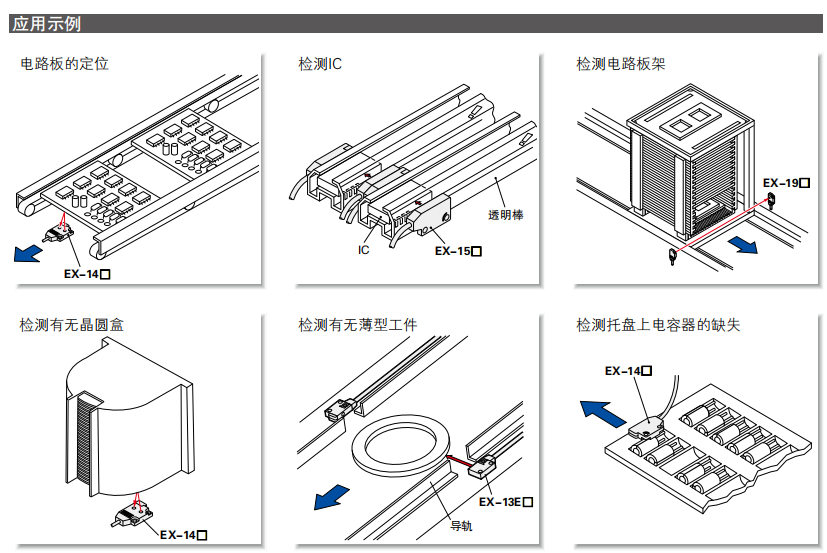 应用示例

电路板的定位

EX-14□

检测IC

透明棒

IC

EX-15□

检测电路板架

EX-19□

检测有无晶圆盒

EX-14□

检测有无薄型工件

EX-13E□

导轨

检测托盘上电容器的缺失

EX-14□